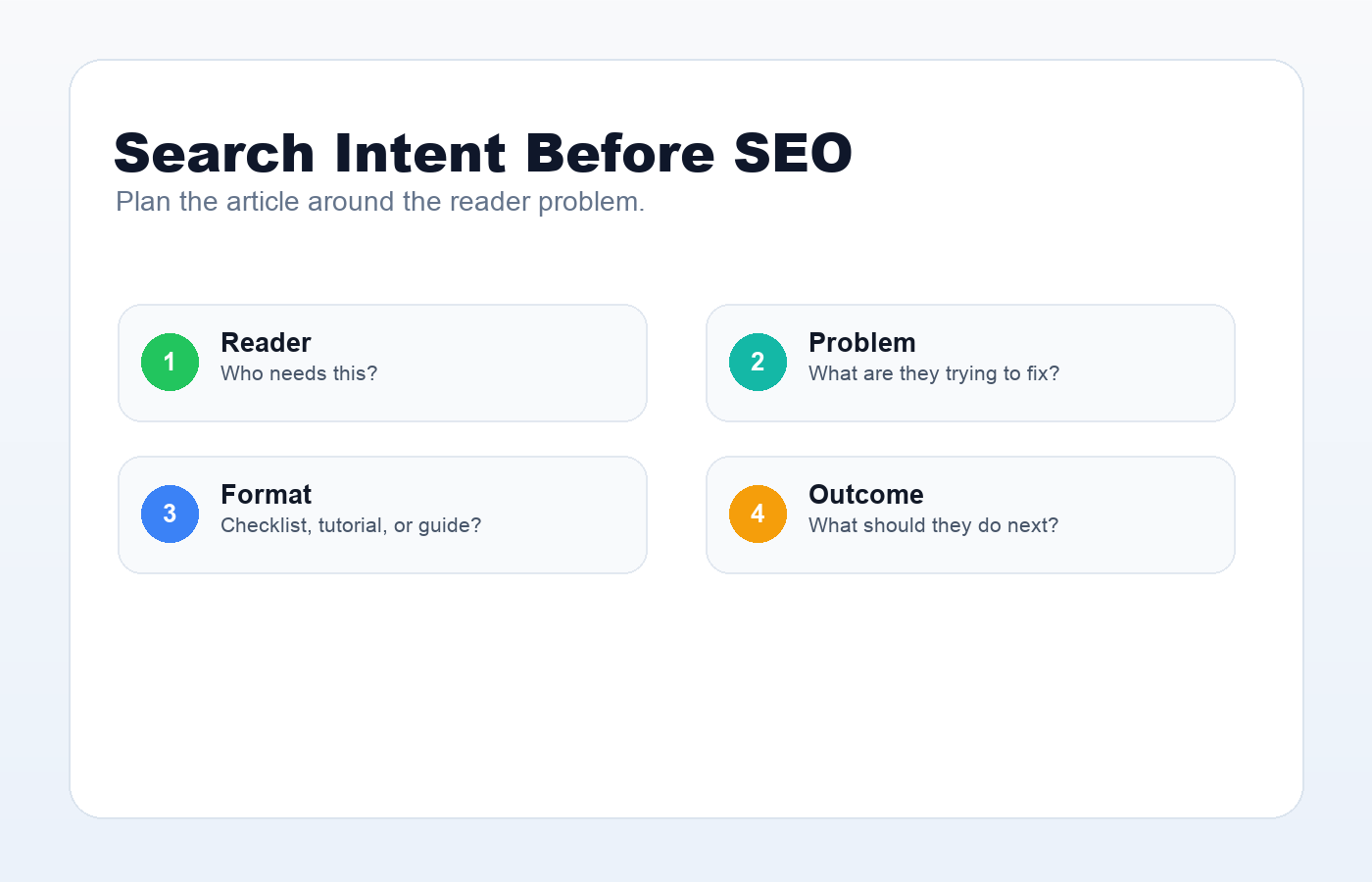 Search Intent Before SEO

Plan the article around the reader problem.

1

Reader

Who needs this?

2

Problem

What are they trying to fix?

3

Format

Checklist, tutorial, or guide?

4

Outcome

What should they do next?